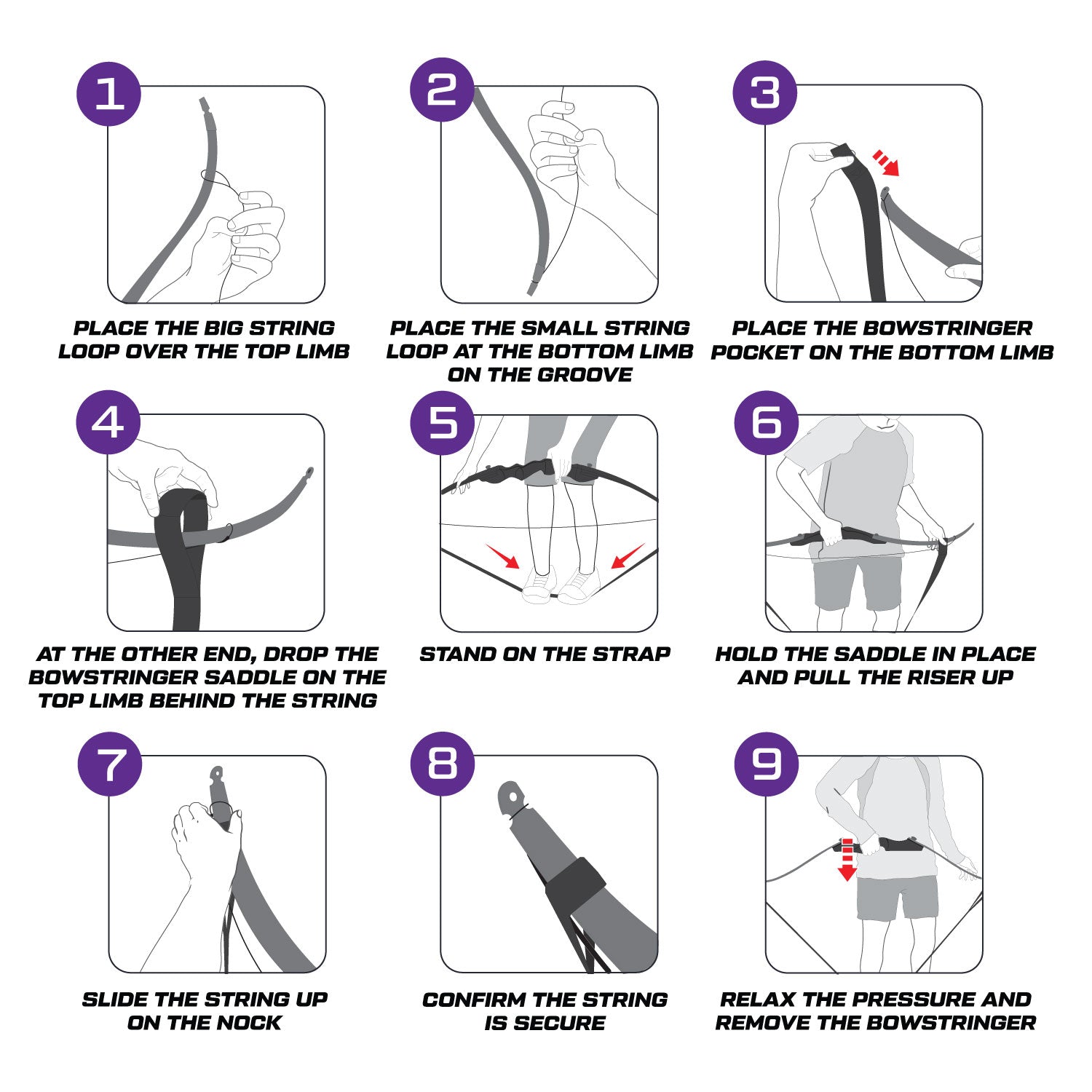 1

PLACE THE BIG STRING LOOP OVER THE TOP LIMB

2

PLACE THE SMALL STRING LOOP AT THE BOTTOM LIMB ON THE GROOVE

3

PLACE THE BOWSTRINGER POCKET ON THE BOTTOM LIMB

4

AT THE OTHER END, DROP THE BOWSTRINGER SADDLE ON THE TOP LIMB BEHIND THE STRING

5

STAND ON THE STRAP

6

HOLD THE SADDLE IN PLACE AND PULL THE RISER UP

7

SLIDE THE STRING UP ON THE NOCK

8

CONFIRM THE STRING IS SECURE

9

RELAX THE PRESSURE AND REMOVE THE BOWSTRINGER