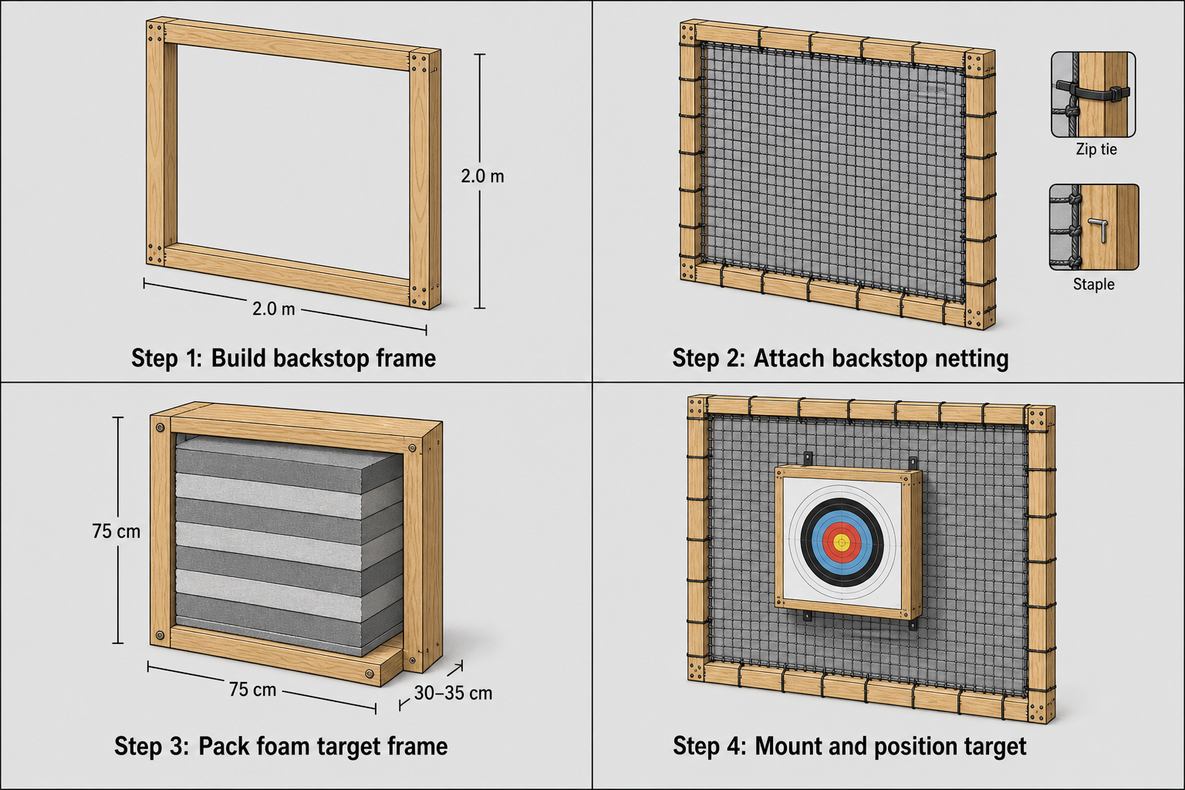 2.0 m

2.0 m

Step 1: Build backstop frame

Zip tie

Staple

Step 2: Attach backstop netting

75 cm

75 cm

30–35 cm

Step 3: Pack foam target frame

Step 4: Mount and position target