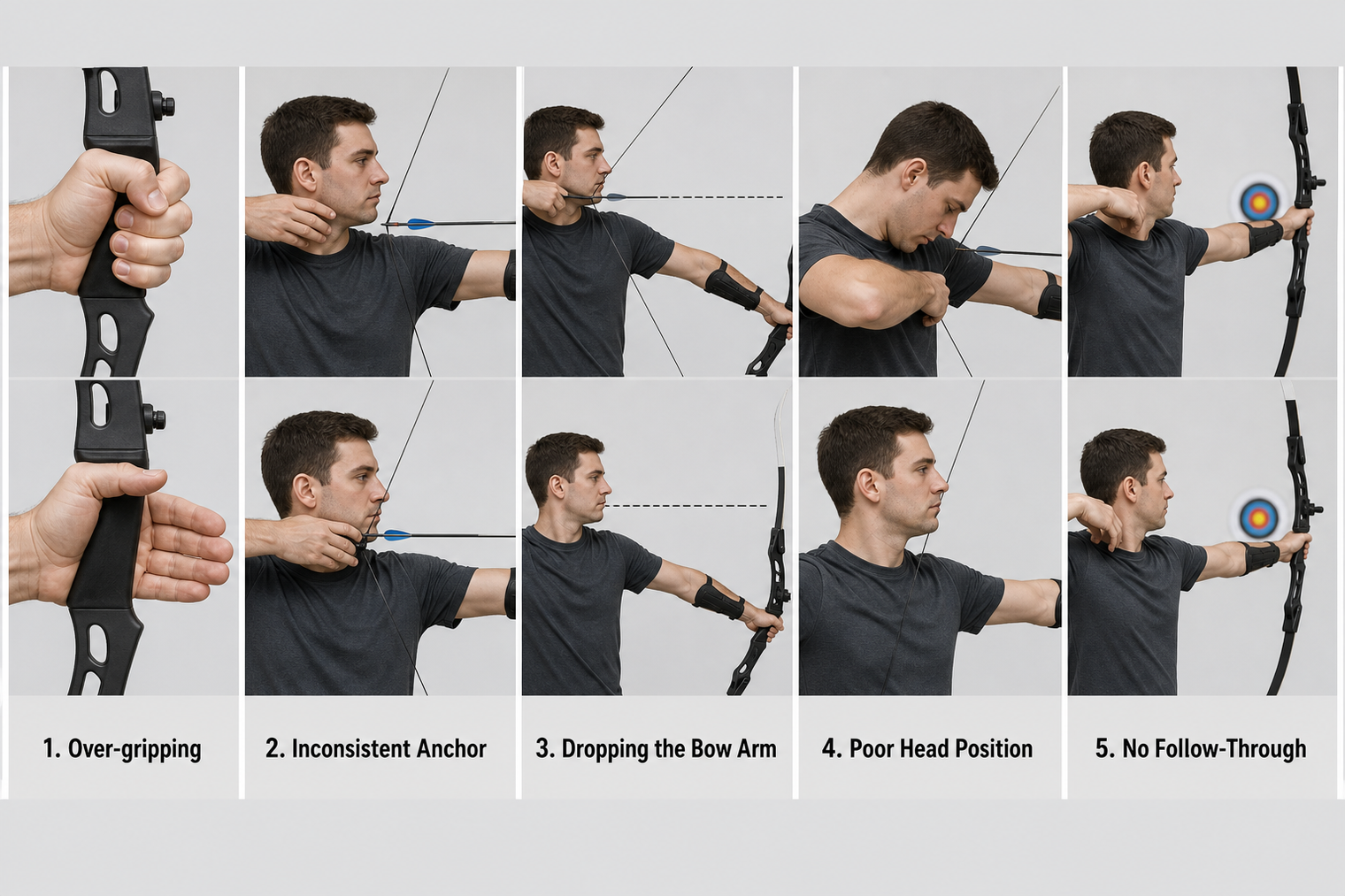 1. Over-gripping

2. Inconsistent Anchor

3. Dropping the Bow Arm

4. Poor Head Position

5. No Follow-Through