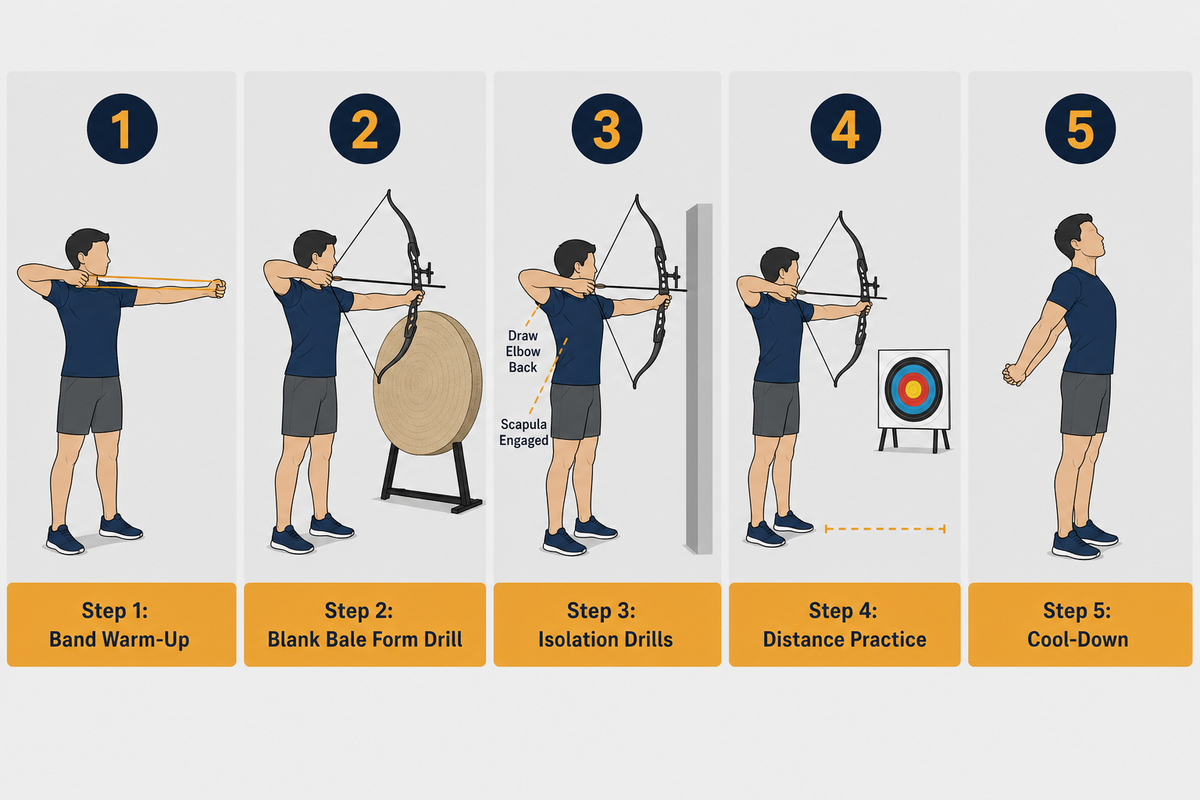 1

Step 1:
Band Warm-Up

2

Step 2:
Blank Bale Form Drill

3

Draw Elbow Back

Scapula Engaged

Step 3:
Isolation Drills

4

Step 4:
Distance Practice

5

Step 5:
Cool-Down